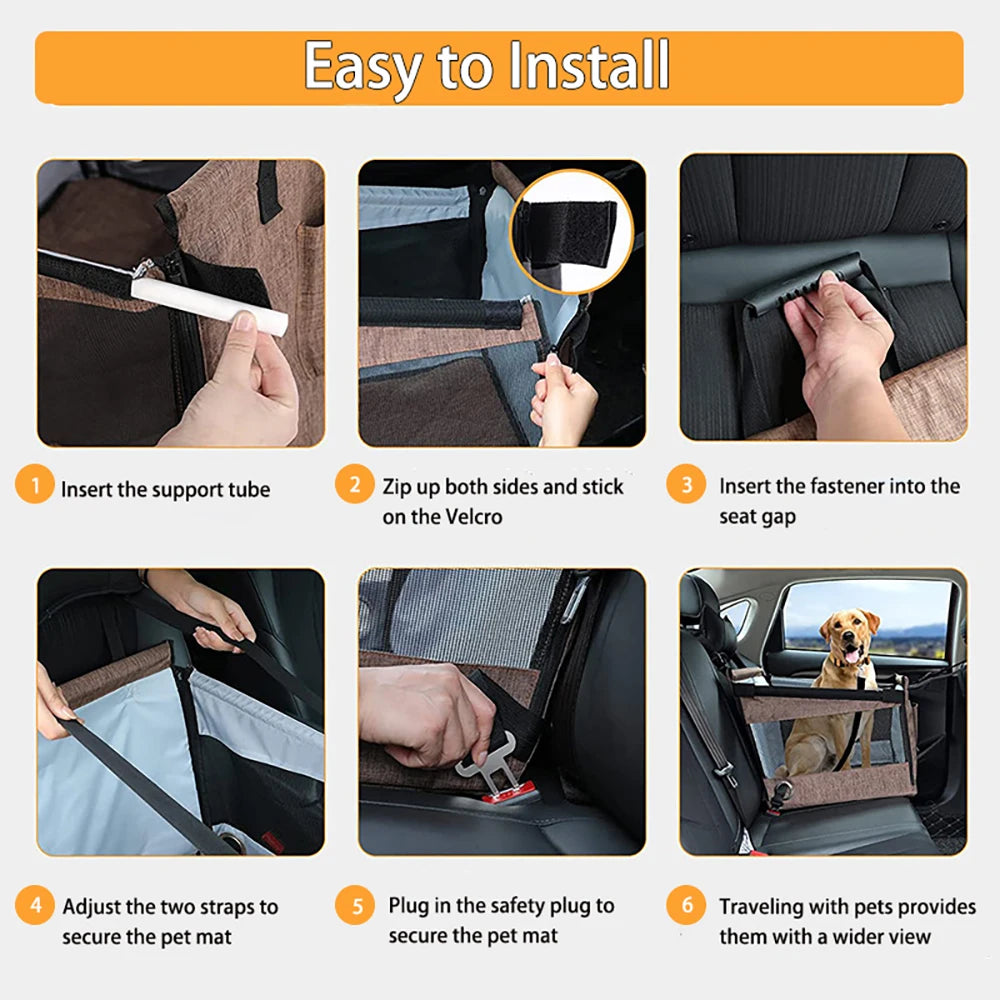 Easy to Install

1 Insert the support tube

2 Zip up both sides and stick on the Velcro

3 Insert the fastener into the seat gap

4 Adjust the two straps to secure the pet mat

5 Plug in the safety plug to secure the pet mat

6 Traveling with pets provides them with a wider view