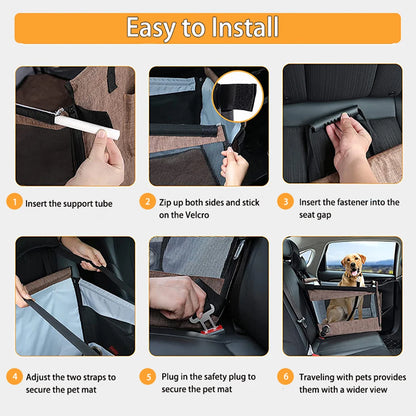 Easy to Install

1 Insert the support tube

2 Zip up both sides and stick on the Velcro

3 Insert the fastener into the seat gap

4 Adjust the two straps to secure the pet mat

5 Plug in the safety plug to secure the pet mat

6 Traveling with pets provides them with a wider view